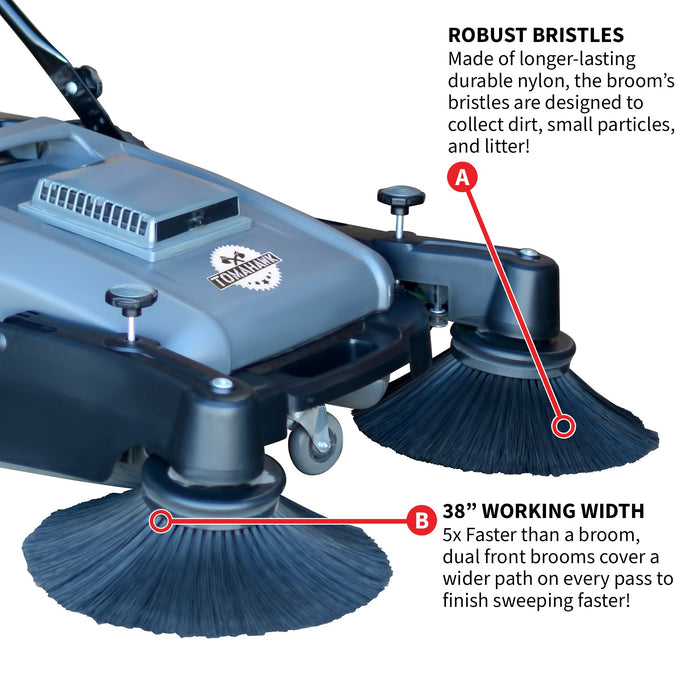 ROBUST BRISTLES
Made of longer-lasting durable nylon, the broom's bristles are designed to collect dirt, small particles, and litter!

A

TOMAHAWK

B

38" WORKING WIDTH
5x Faster than a broom, dual front brooms cover a wider path on every pass to finish sweeping faster!