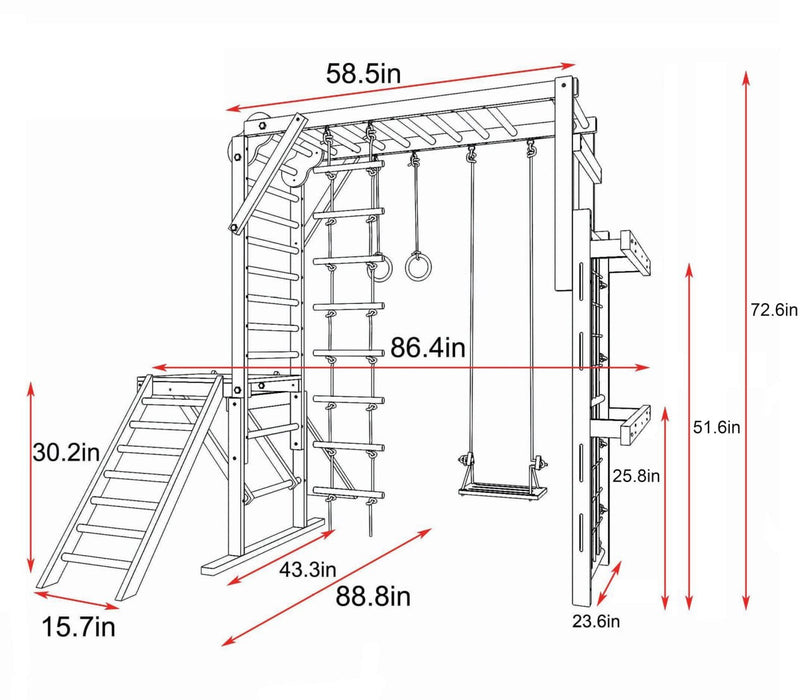 58.5in

72.6in

86.4in

51.6in

30.2in

25.8in

43.3in

88.8in

15.7in

23.6in