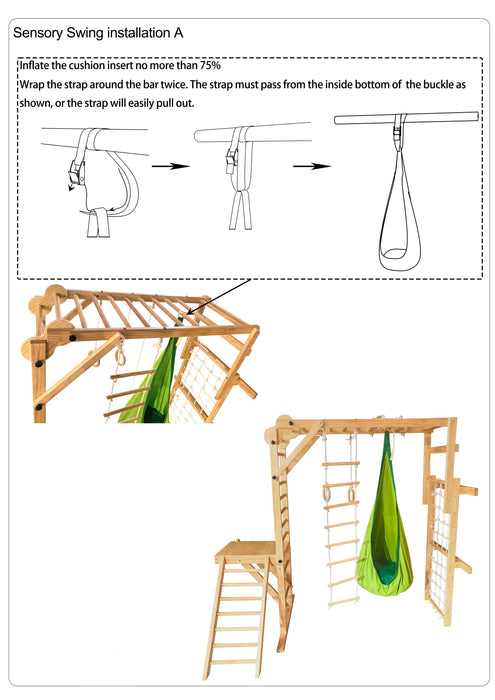 Sensory Swing installation A

Inflate the cushion insert no more than 75%
Wrap the strap around the bar twice. The strap must pass from the inside bottom of the buckle as shown, or the strap will easily pull out.