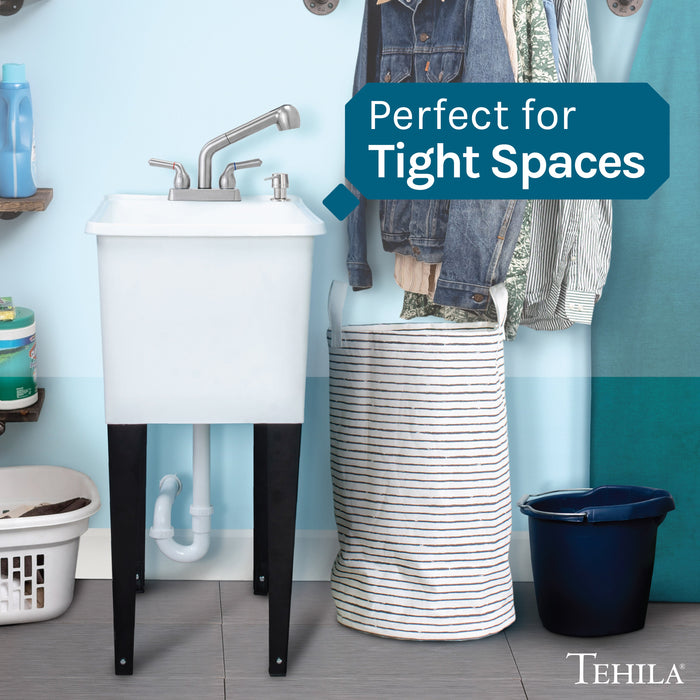 Perfect for
Tight Spaces

TEHILA®