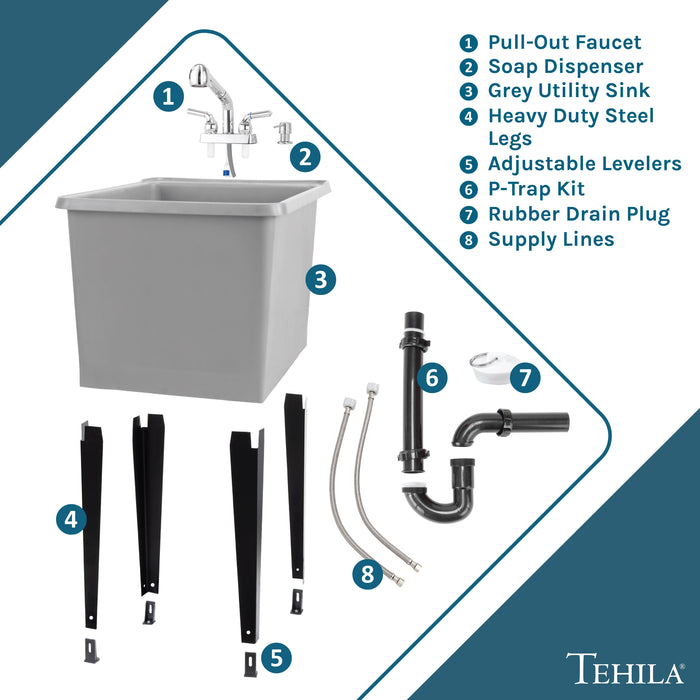 1 Pull-Out Faucet
2 Soap Dispenser
3 Grey Utility Sink
4 Heavy Duty Steel Legs
5 Adjustable Levelers
6 P-Trap Kit
7 Rubber Drain Plug
8 Supply Lines

1
2
3
6
7
4
8
5

TEHILA®