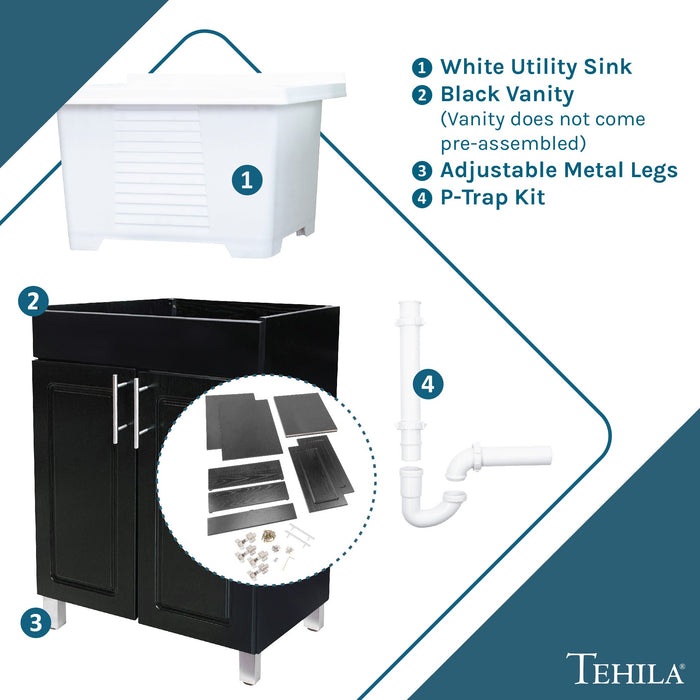 1 White Utility Sink
2 Black Vanity
(Vanity does not come pre-assembled)
3 Adjustable Metal Legs
4 P-Trap Kit

1

2

4

3

TEHILA®