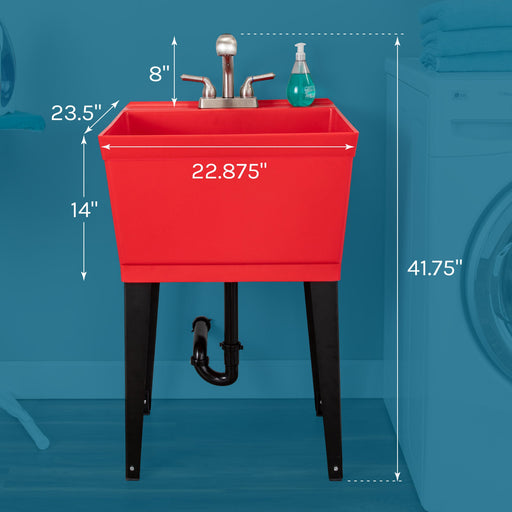 8"

23.5"

22.875"

14"

41.75"